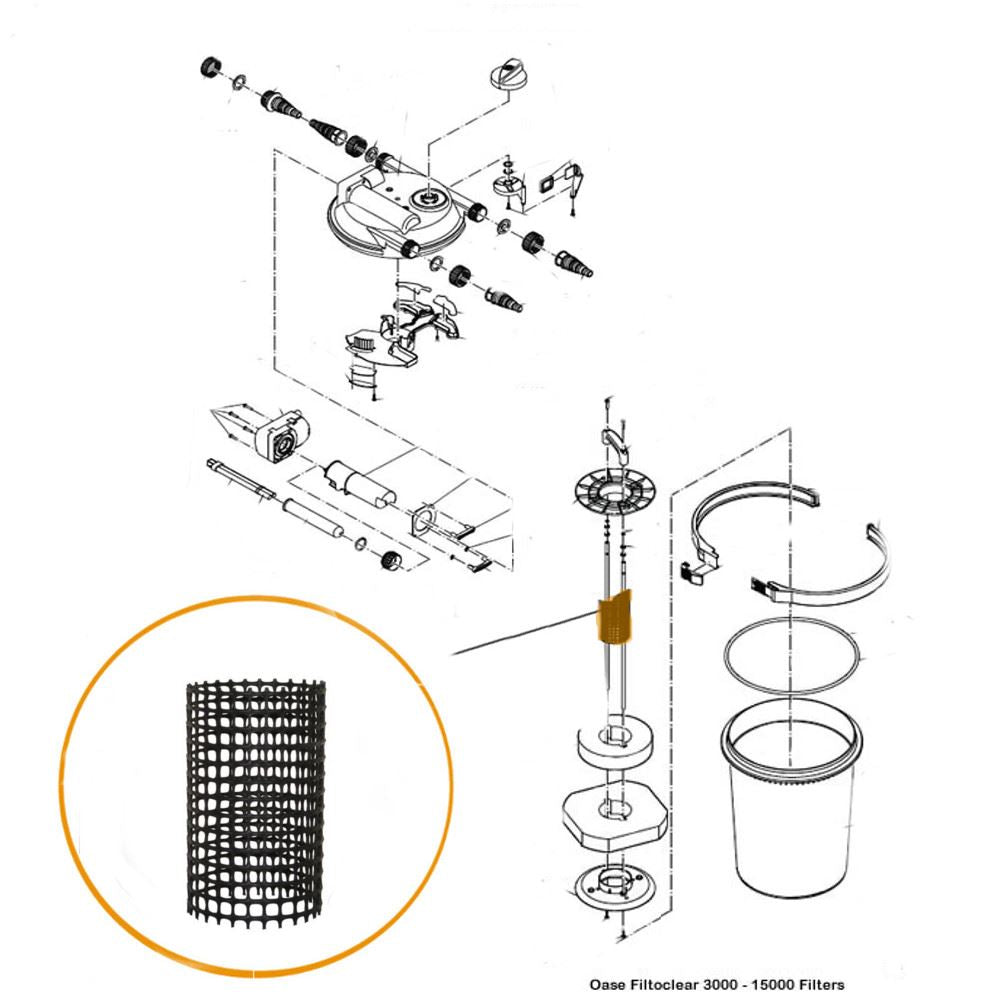 Oase Filtoclear 3000 - 15000 Filters