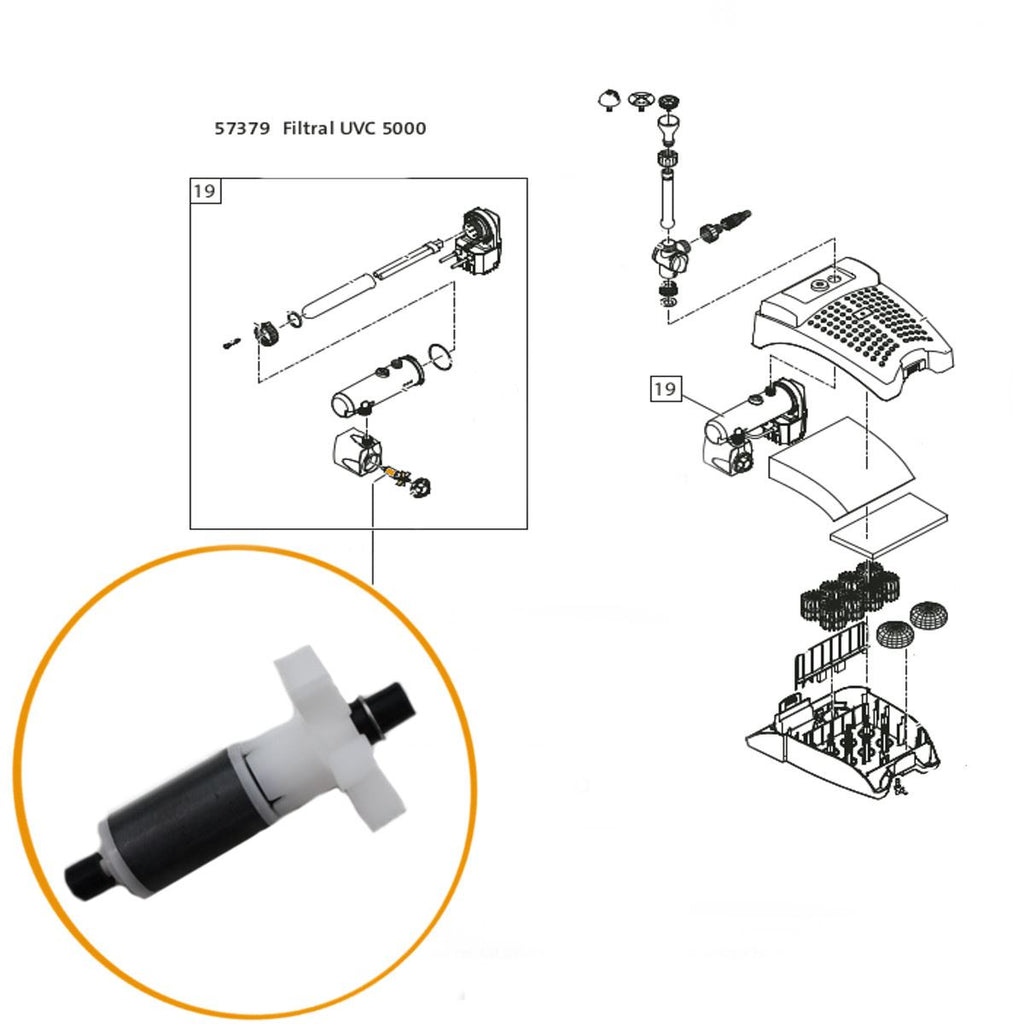 57379 Filtral UVC 5000

19

19