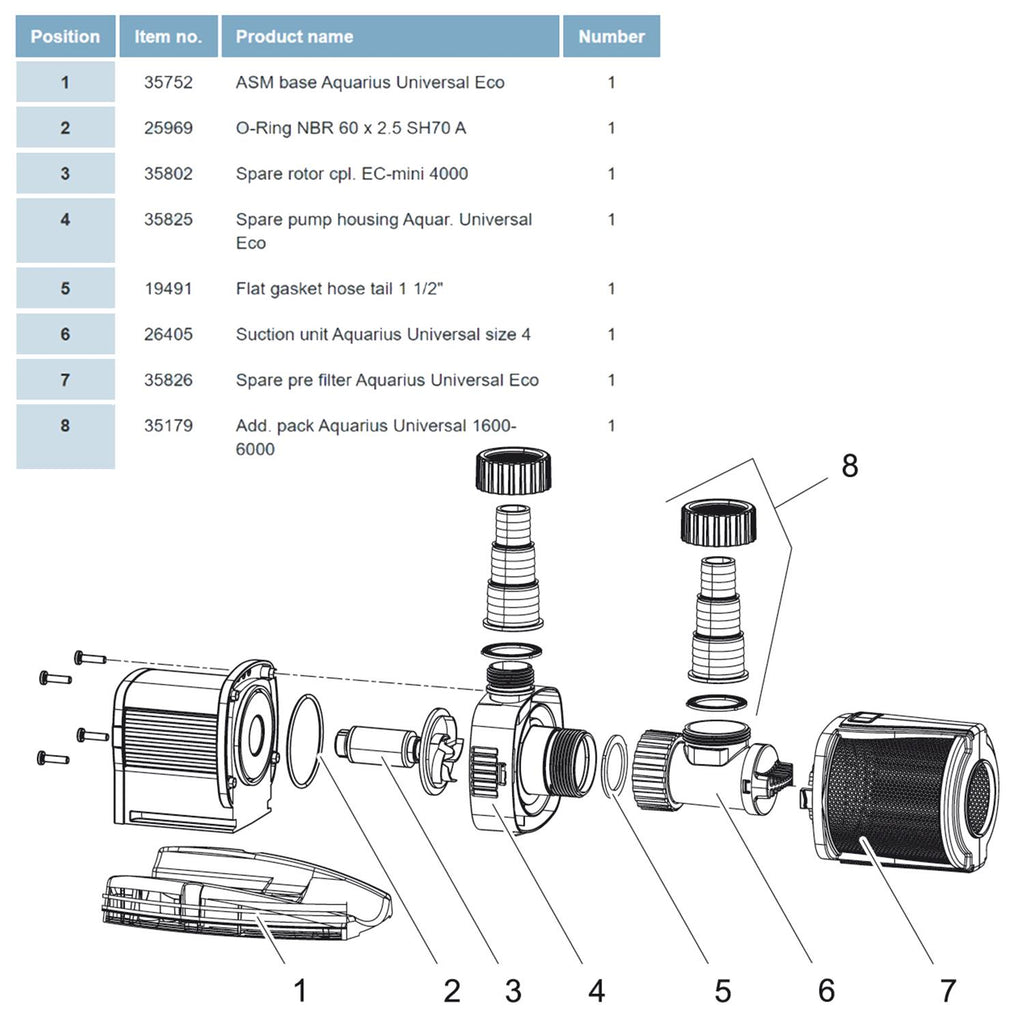 | Position | Item no. | Product name | Number |
|---|---|---|---|
| 1 | 35752 | ASM base Aquarius Universal Eco | 1 |
| 2 | 25969 | O-Ring NBR 60 x 2.5 SH70 A | 1 |
| 3 | 35802 | Spare rotor cpl. EC-mini 4000 | 1 |
| 4 | 35825 | Spare pump housing Aquar. Universal Eco | 1 |
| 5 | 19491 | Flat gasket hose tail 1 1/2" | 1 |
| 6 | 26405 | Suction unit Aquarius Universal size 4 | 1 |
| 7 | 35826 | Spare pre filter Aquarius Universal Eco | 1 |
| 8 | 35179 | Add. pack Aquarius Universal 1600-6000 | 1 |

8

1 2 3 4 5 6 7