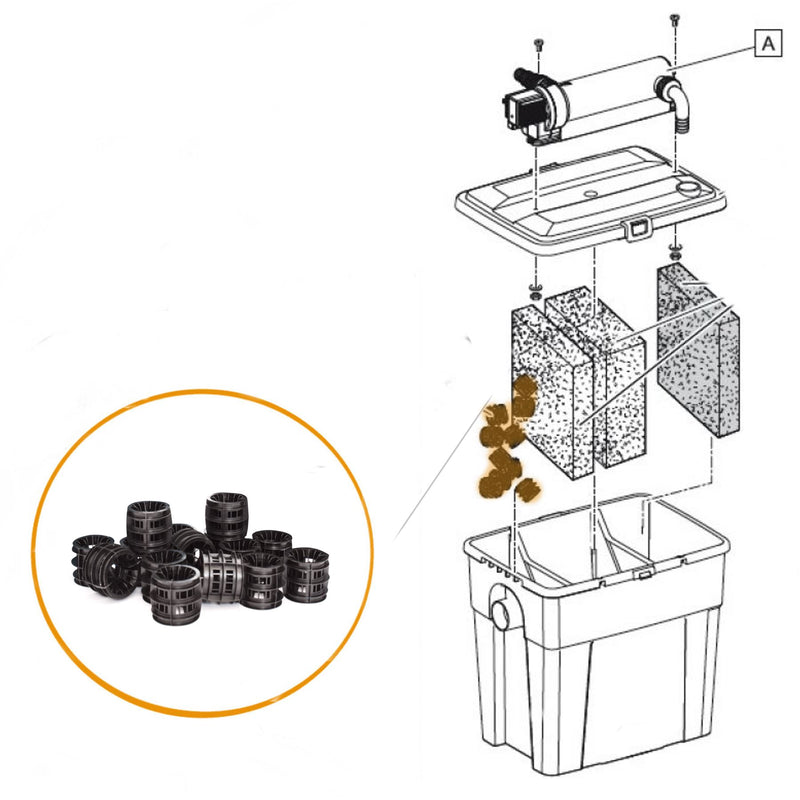 A