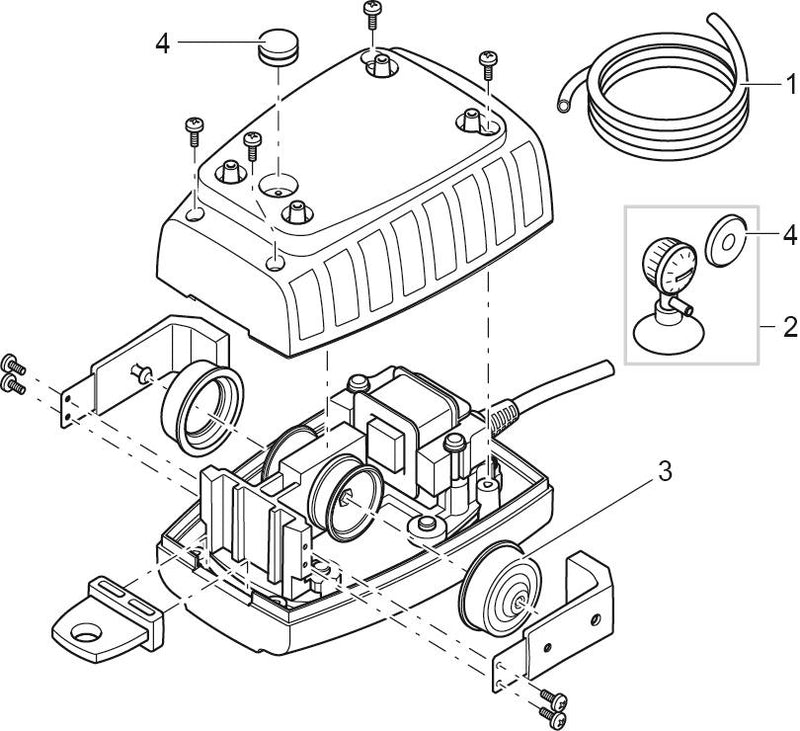 4
1
4
2
3