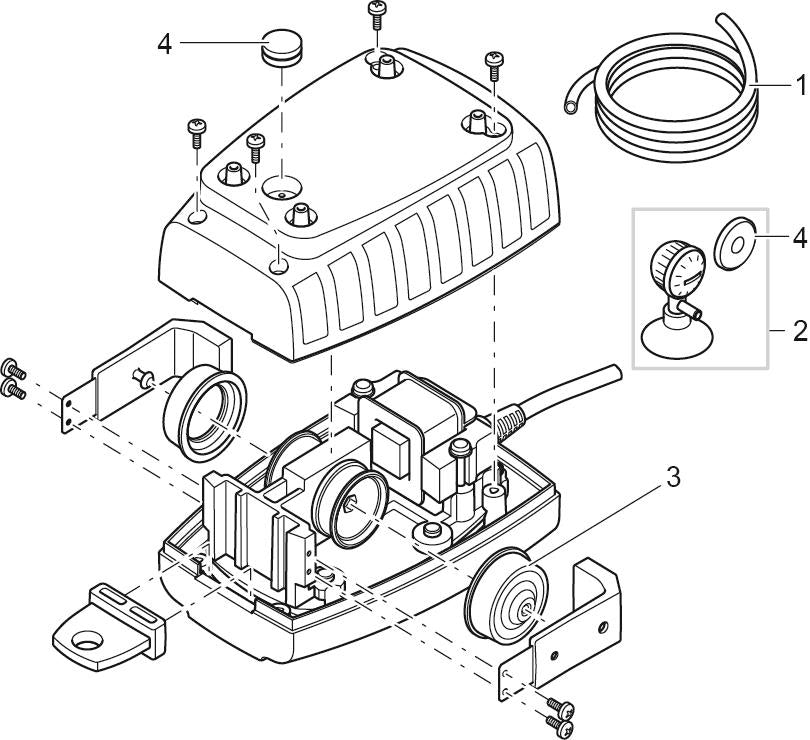 4
1
4
2
3