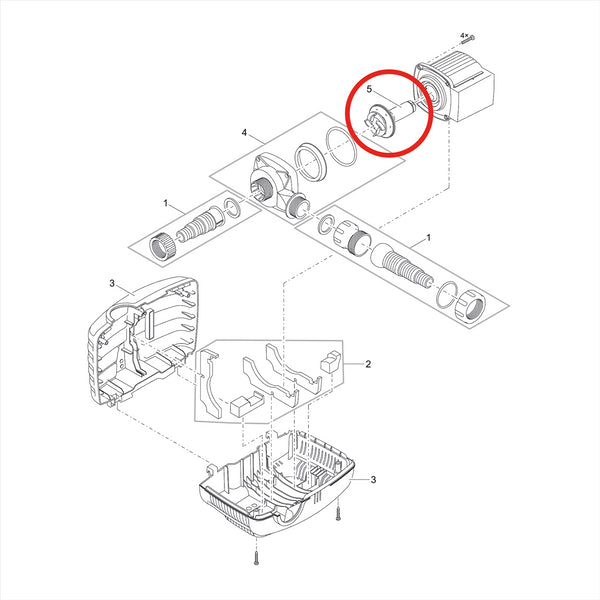 4×
5
4
1
1
3
2
3