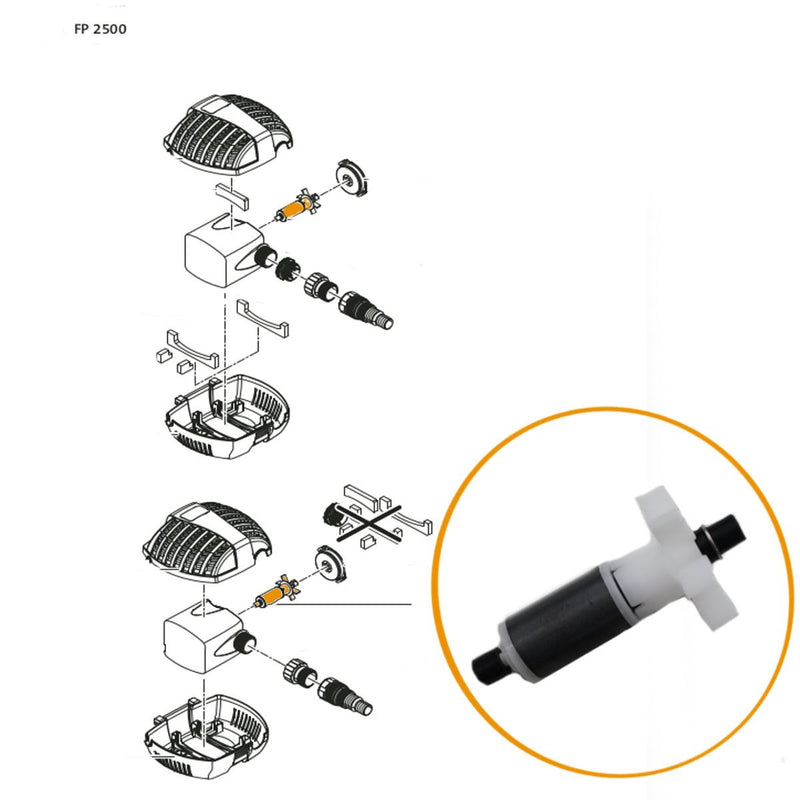 FP 2500