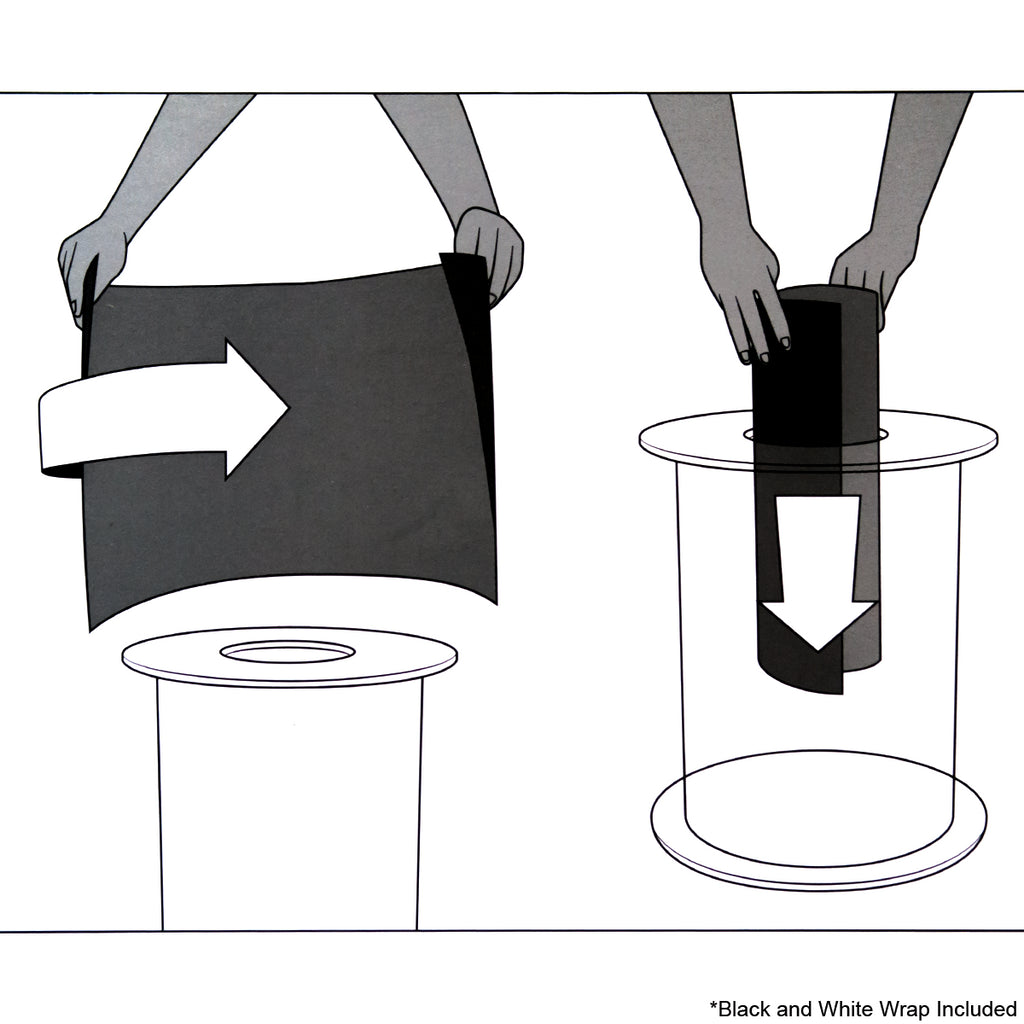 *Black and White Wrap Included