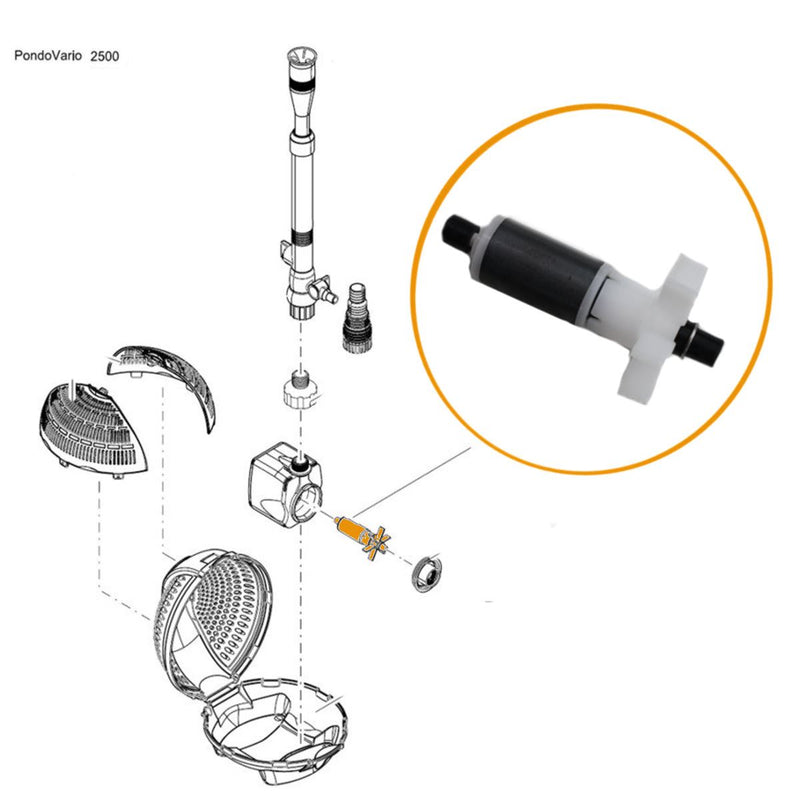 PondoVario 2500