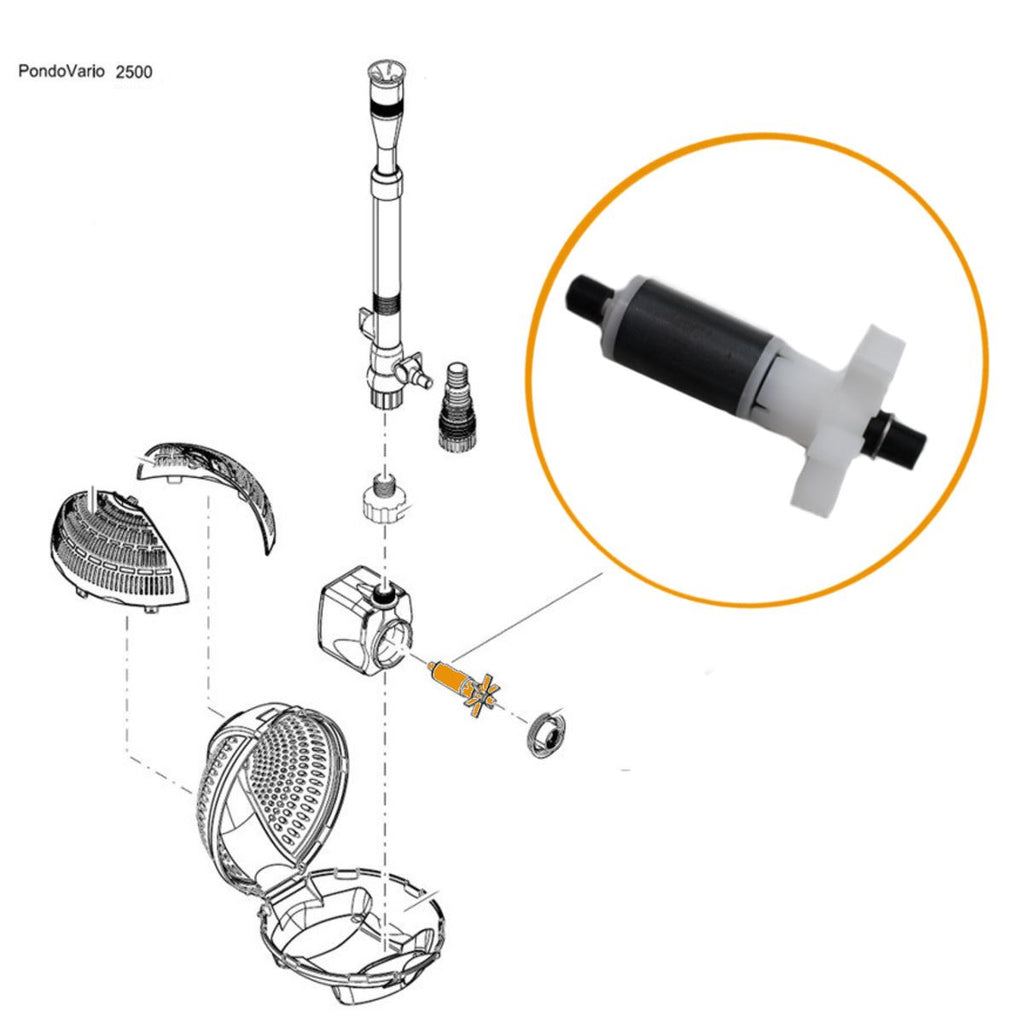 PondoVario 2500