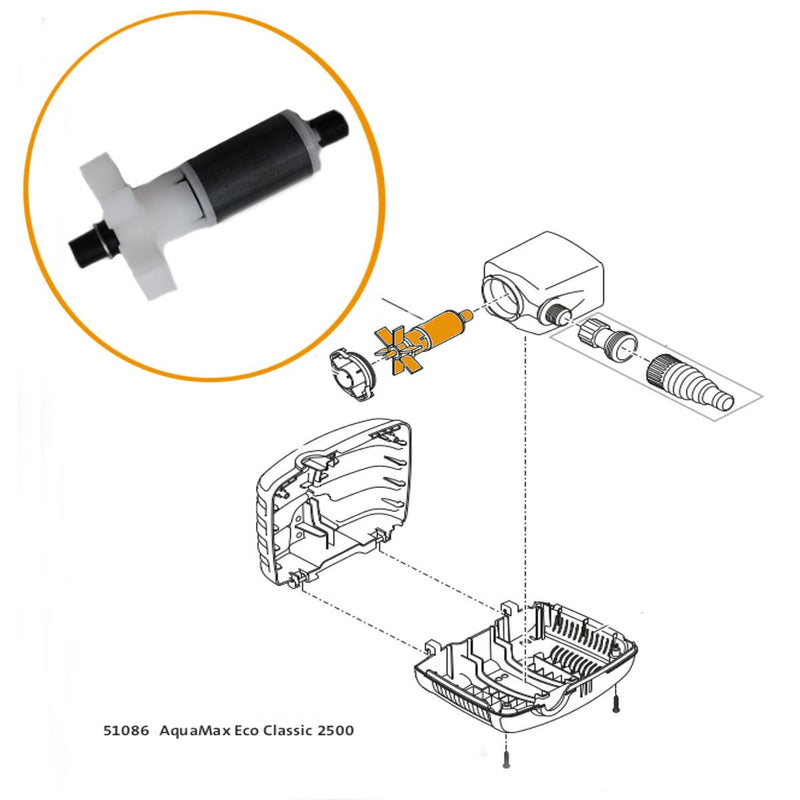 51086 AquaMax Eco Classic 2500