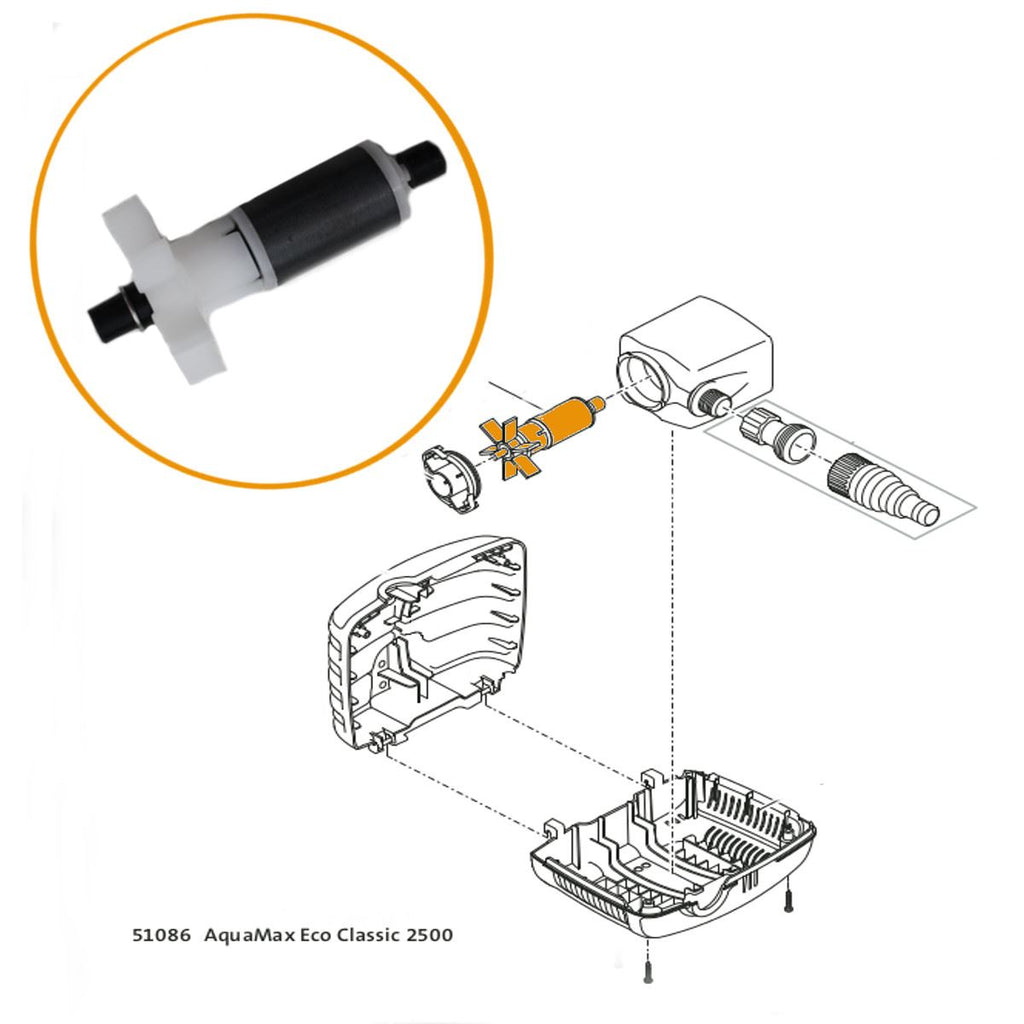 51086 AquaMax Eco Classic 2500