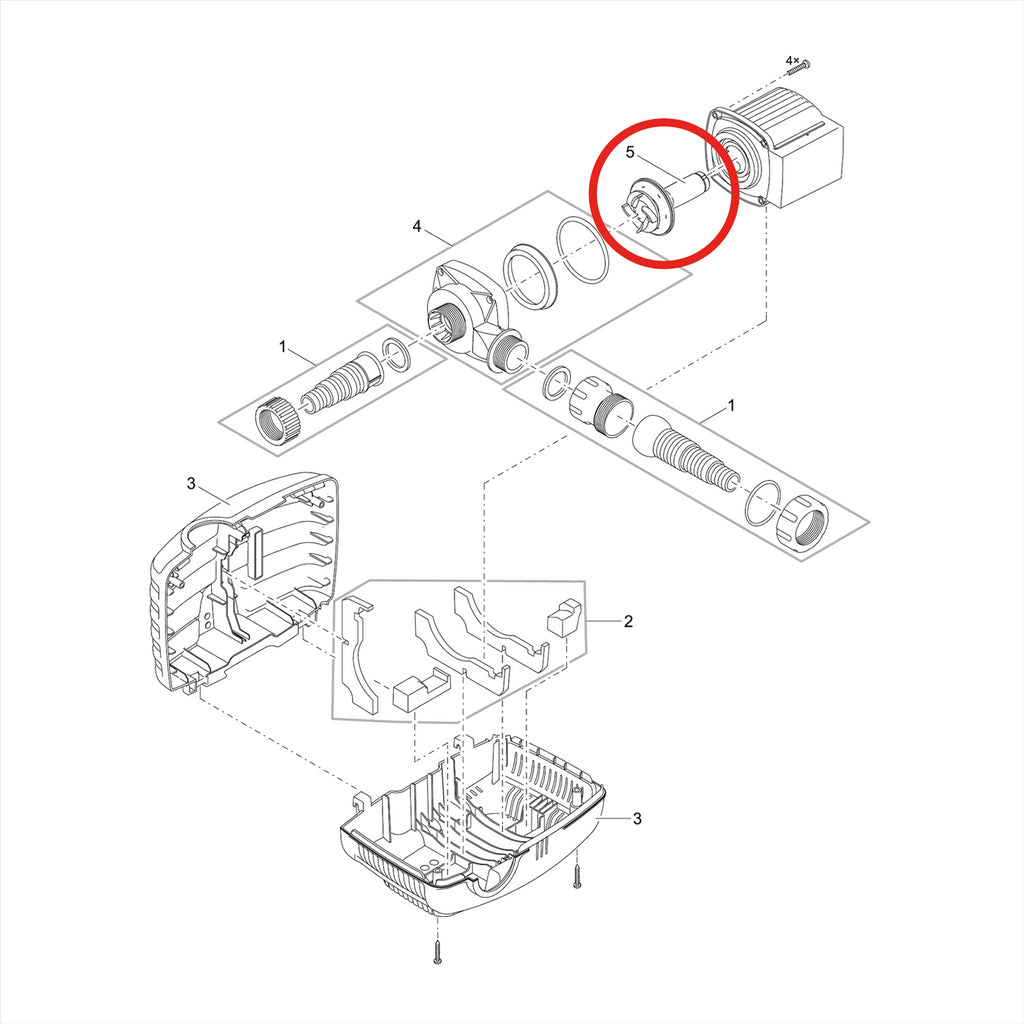 4×
5
4
1
1
3
2
3